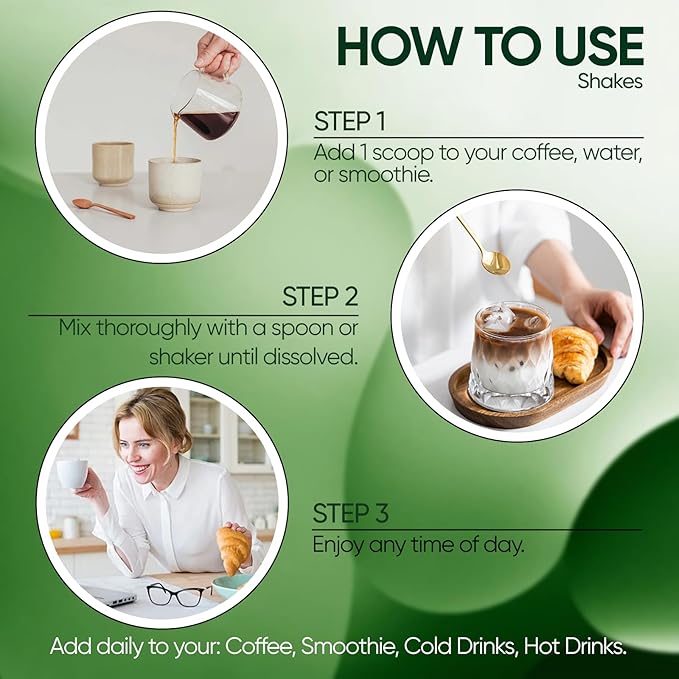 HOW TO USE
Shakes

STEP 1
Add 1 scoop to your coffee, water, or smoothie.

STEP 2
Mix thoroughly with a spoon or shaker until dissolved.

STEP 3
Enjoy any time of day.

Add daily to your: Coffee, Smoothie, Cold Drinks, Hot Drinks.