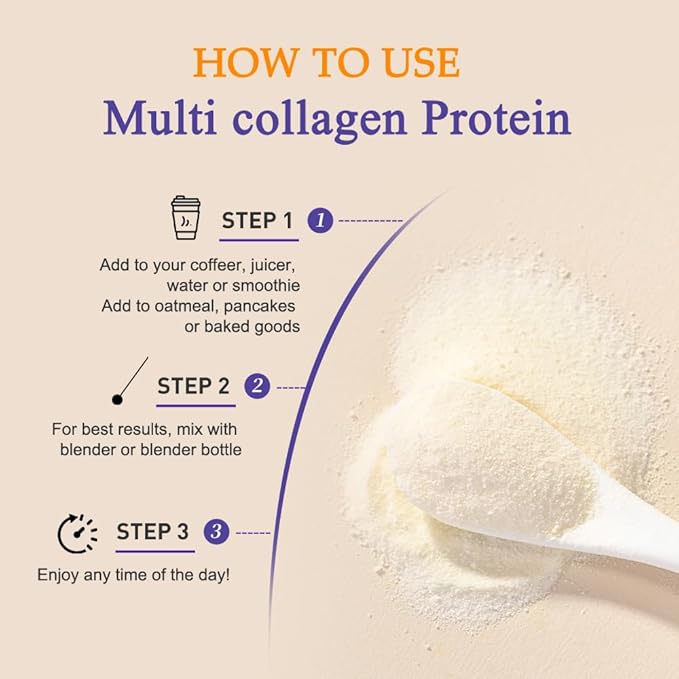 HOW TO USE
Multi collagen Protein

STEP 1 1

Add to your coffeer, juicer, water or smoothie
Add to oatmeal, pancakes or baked goods

STEP 2 2

For best results, mix with blender or blender bottle

STEP 3 3

Enjoy any time of the day!