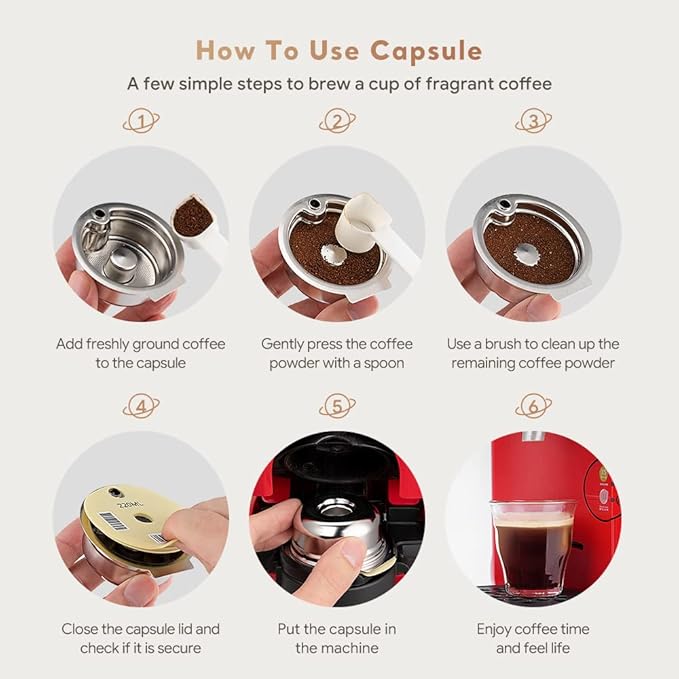 How To Use Capsule

A few simple steps to brew a cup of fragrant coffee

1

Add freshly ground coffee to the capsule

2

Gently press the coffee powder with a spoon

3

Use a brush to clean up the remaining coffee powder

4

220ML

Close the capsule lid and check if it is secure

5

Put the capsule in the machine

6

Enjoy coffee time and feel life