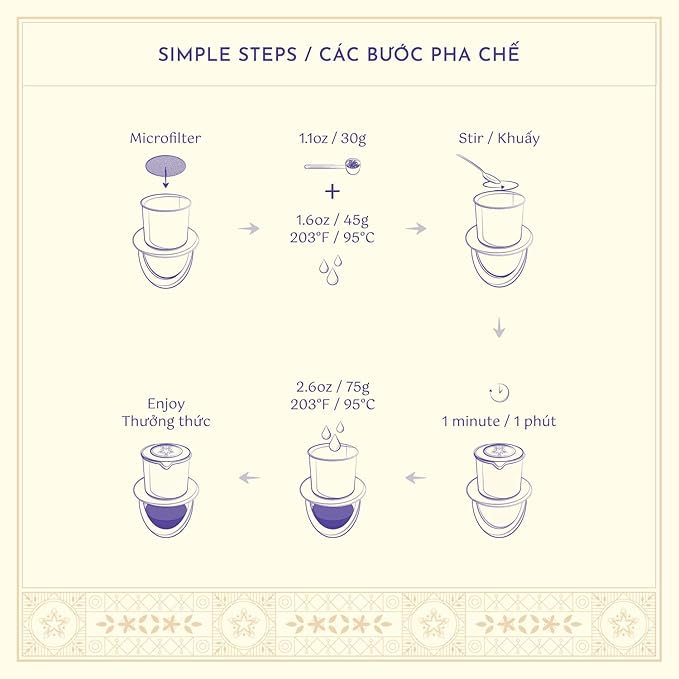 SIMPLE STEPS / CÁC BƯỚC PHA CHẾ

Microfilter

1.1oz / 30g

+

1.6oz / 45g
203°F / 95°C

Stir / Khuấy

1 minute / 1 phút

2.6oz / 75g
203°F / 95°C

Enjoy
Thưởng thức