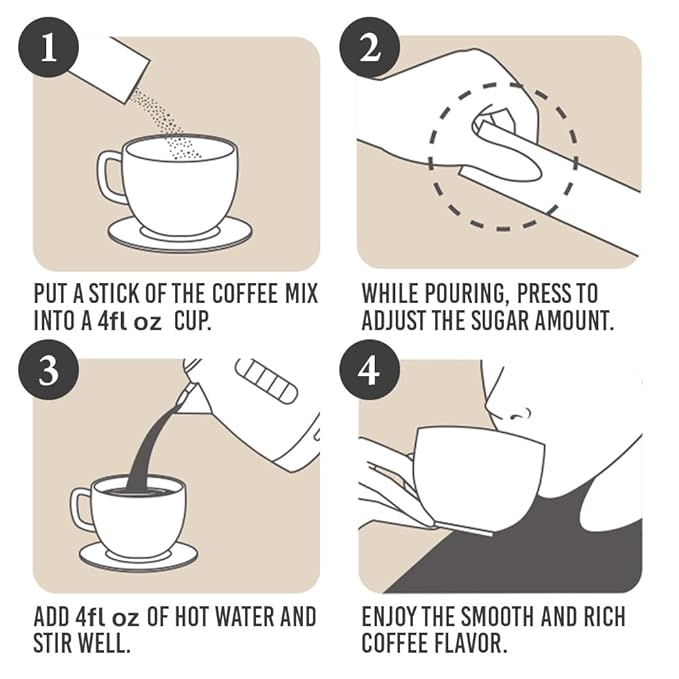 1

PUT A STICK OF THE COFFEE MIX INTO A 4fl oz CUP.

2

WHILE POURING, PRESS TO ADJUST THE SUGAR AMOUNT.

3

ADD 4fl oz OF HOT WATER AND STIR WELL.

4

ENJOY THE SMOOTH AND RICH COFFEE FLAVOR.